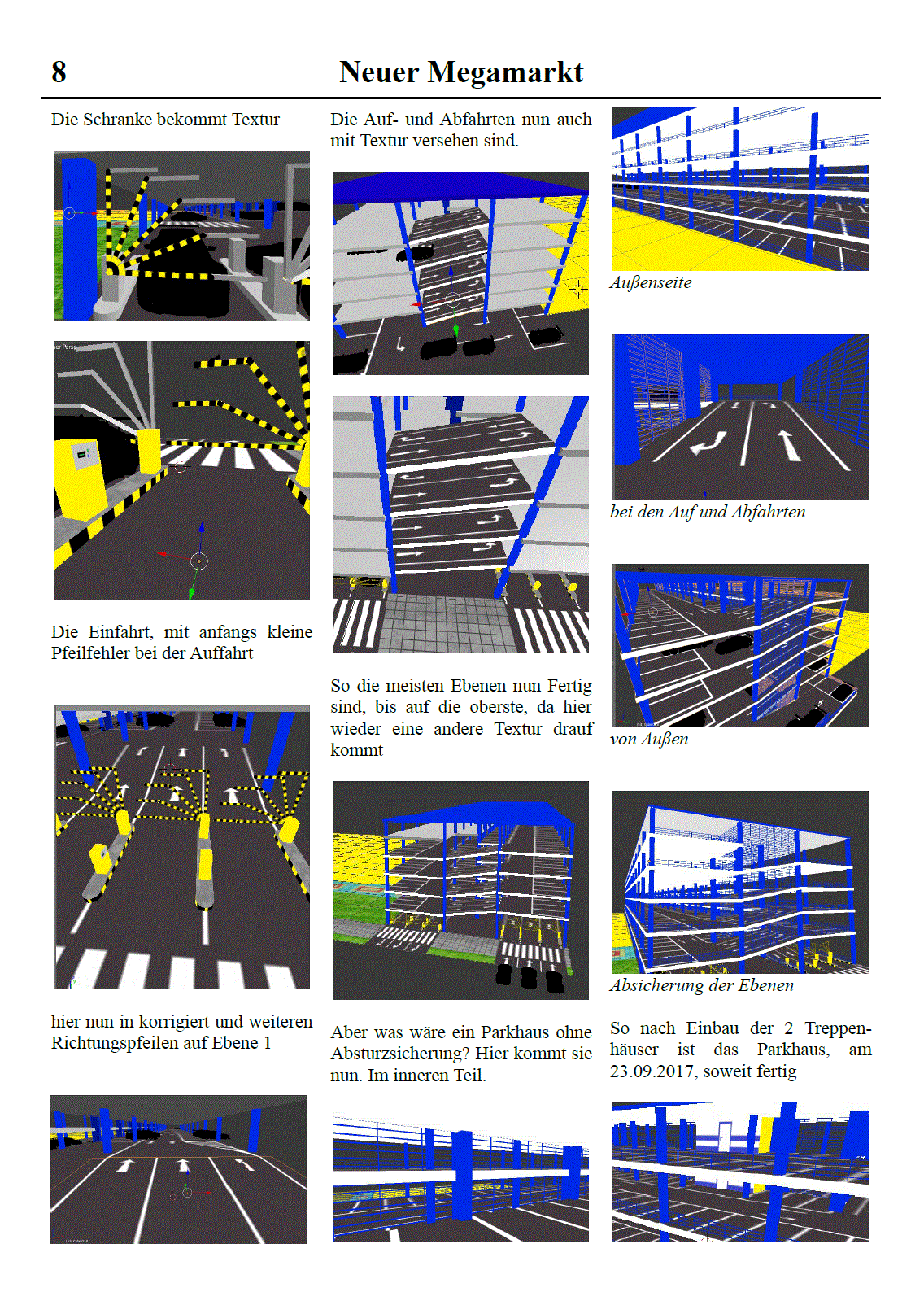 8

Neuer Megamarkt

Die Schranke bekommt Textur

Die Einfahrt, mit anfangs kleine Pfeilfehler bei der Auffahrt

hier nun in korrigiert und weiteren Richtungspfeilen auf Ebene 1

Die Auf- und Abfahrten nun auch mit Textur versehen sind.

So die meisten Ebenen nun Fertig sind, bis auf die oberste, da hier wieder eine andere Textur drauf kommt

Aber was wäre ein Parkhaus ohne Absturzsicherung? Hier kommt sie nun. Im inneren Teil.

Außenseite

bei den Auf und Abfahrten

von Außen

Absicherung der Ebenen

So nach Einbau der 2 Treppenhäuser ist das Parkhaus, am 23.09.2017, soweit fertig